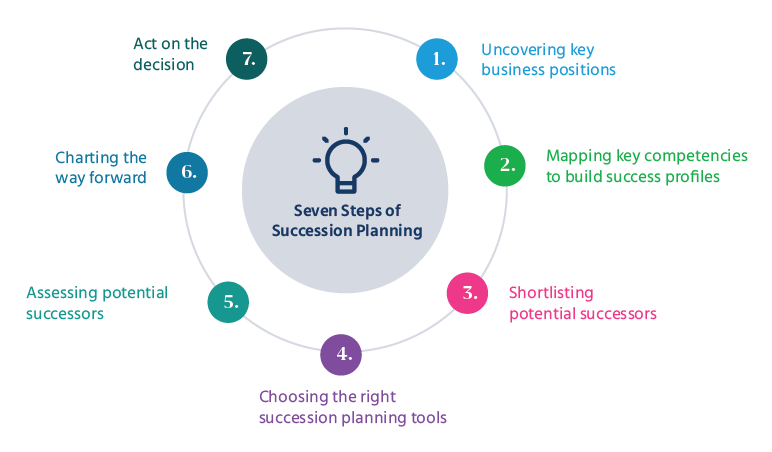 Seven Steps of Succession Planning

1. Uncovering key business positions

2. Mapping key competencies to build success profiles

3. Shortlisting potential successors

4. Choosing the right succession planning tools

5. Assessing potential successors

6. Charting the way forward

7. Act on the decision